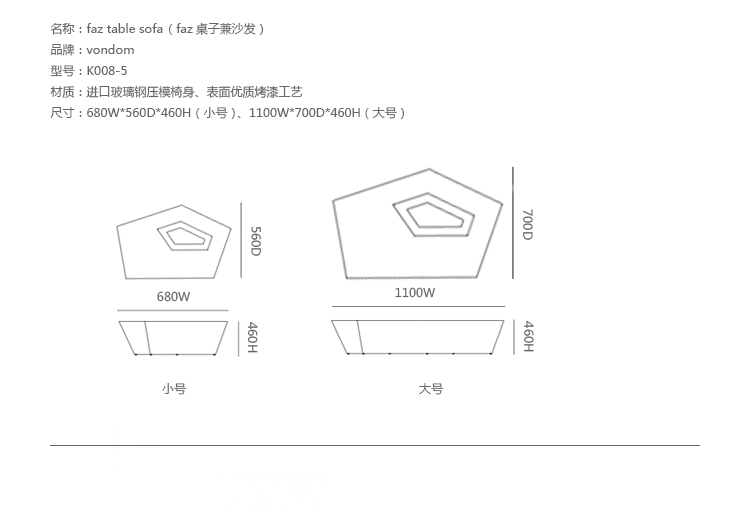 名称：faz table sofa（faz 桌子兼沙发）
品牌：vondom
型号：K008-5
材质：进口玻璃钢压模椅身、表面优质烤漆工艺
尺寸：680W*560D*460H（小号）、1100W*700D*460H（大号）

560D
680W
460H
小号

700D
1100W
460H
大号